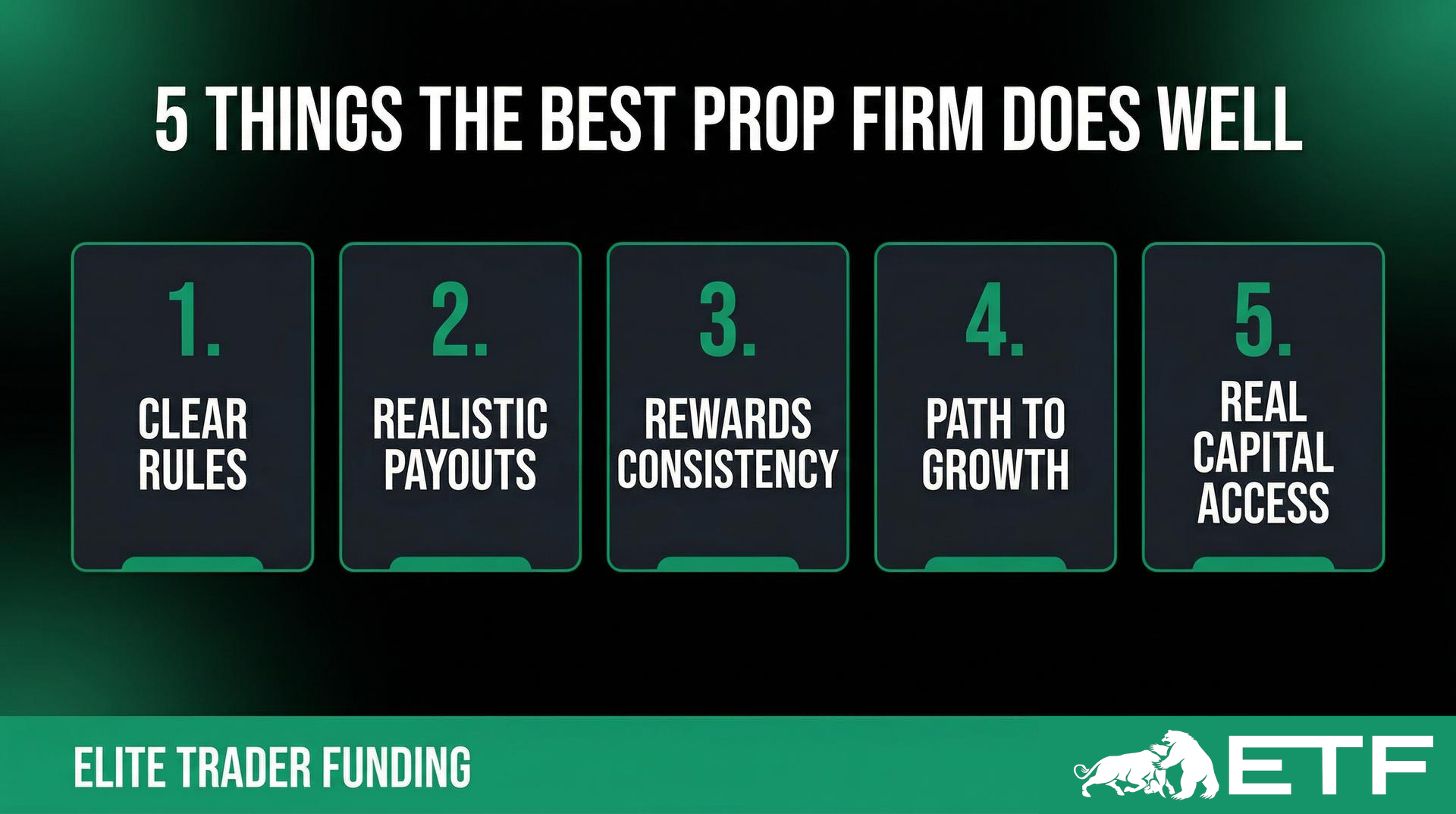 5 THINGS THE BEST PROP FIRM DOES WELL

1.
CLEAR RULES

2.
REALISTIC PAYOUTS

3.
REWARDS CONSISTENCY

4.
PATH TO GROWTH

5.
REAL CAPITAL ACCESS

ELITE TRADER FUNDING

ETF